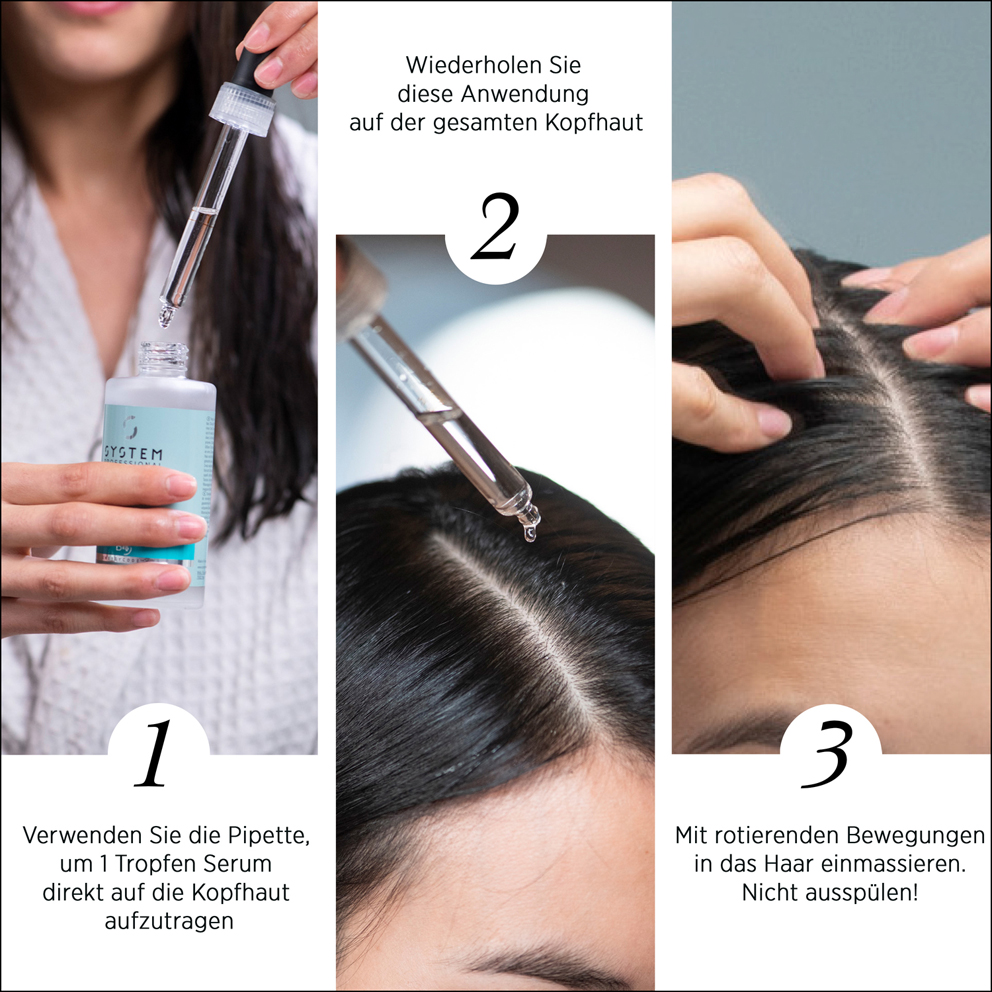 SYSTEM PROFESSIONAL

1

Verwenden Sie die Pipette, um 1 Tropfen Serum direkt auf die Kopfhaut aufzutragen

Wiederholen Sie diese Anwendung auf der gesamten Kopfhaut

2

3

Mit rotierenden Bewegungen in das Haar einmassieren. Nicht ausspülen!