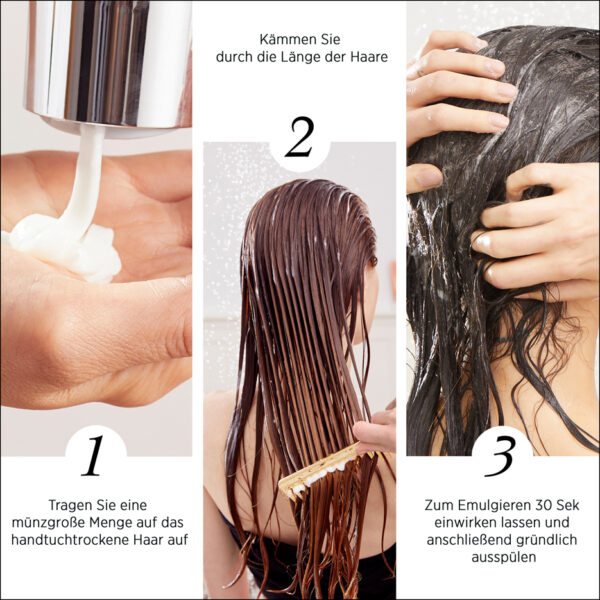 1

Tragen Sie eine münzgroße Menge auf das handtuchtrockene Haar auf

Kämmen Sie durch die Länge der Haare

2

3

Zum Emulgieren 30 Sek einwirken lassen und anschließend gründlich ausspülen