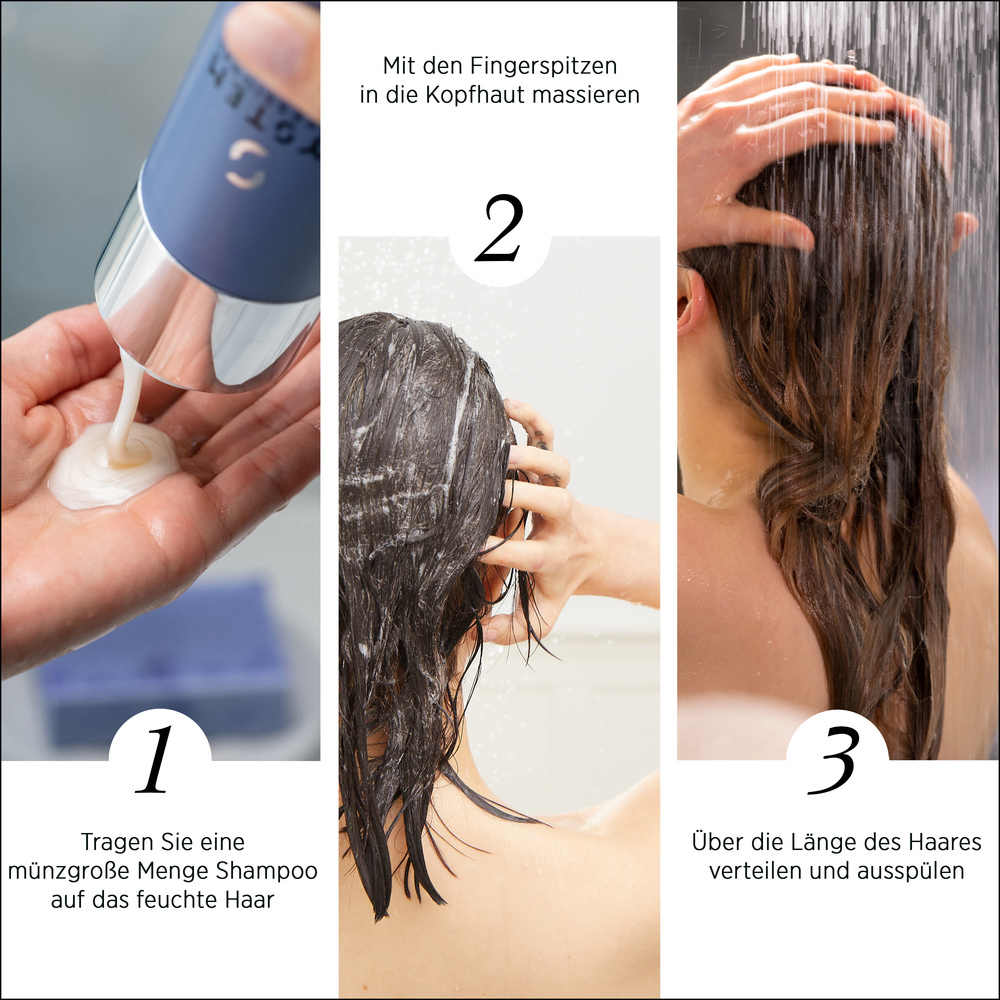 1

Tragen Sie eine münzgroße Menge Shampoo auf das feuchte Haar

Mit den Fingerspitzen in die Kopfhaut massieren

2

3

Über die Länge des Haares verteilen und ausspülen