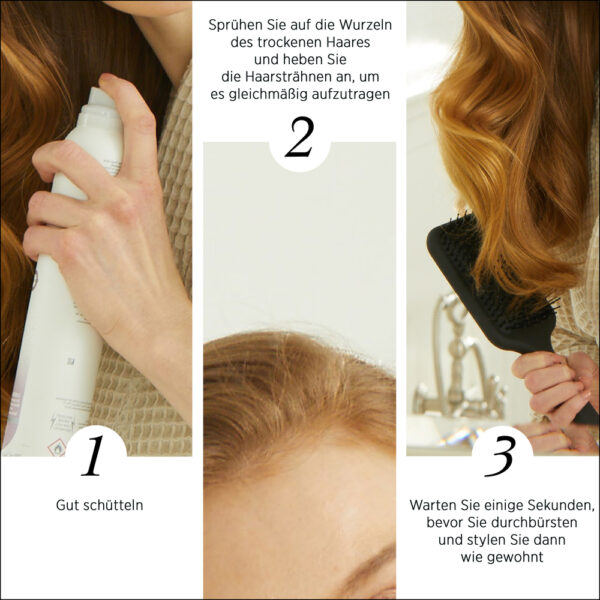 1

Gut schütteln

Sprühen Sie auf die Wurzeln des trockenen Haares und heben Sie die Haarsträhnen an, um es gleichmäßig aufzutragen

2

3

Warten Sie einige Sekunden, bevor Sie durchbürsten und stylen Sie dann wie gewohnt